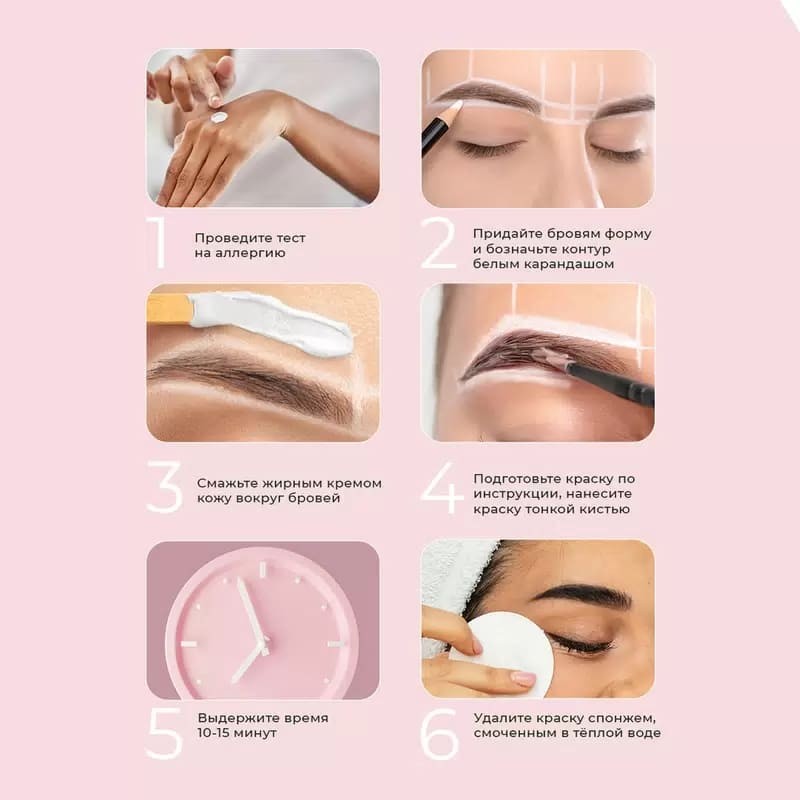 1
Проведите тест на аллергию

2
Придайте бровям форму и бозначьте контур белым карандашом

3
Смажьте жирным кремом кожу вокруг бровей

4
Подготовьте краску по инструкции, нанесите краску тонкой кистью

5
Выдержите время 10-15 минут

6
Удалите краску спонжем, смоченным в тёплой воде